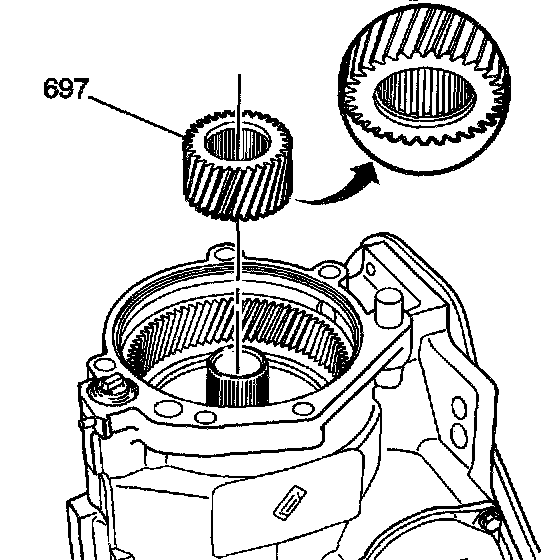 697