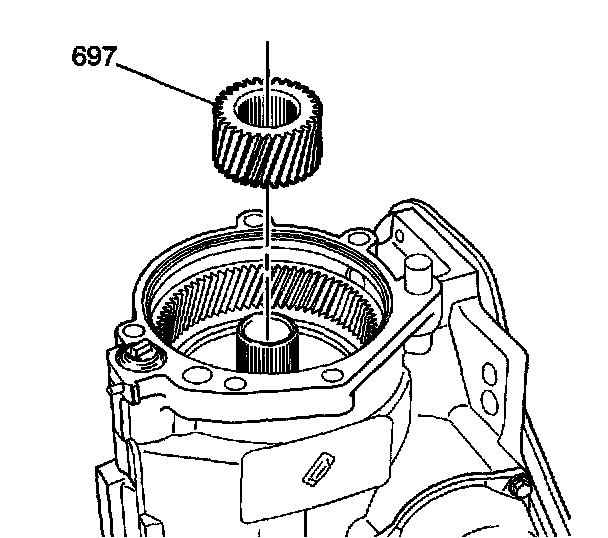 697