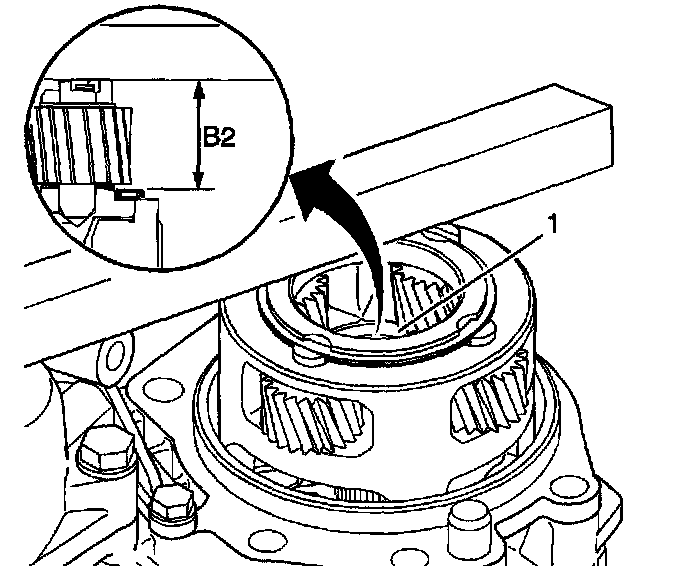 B2

1