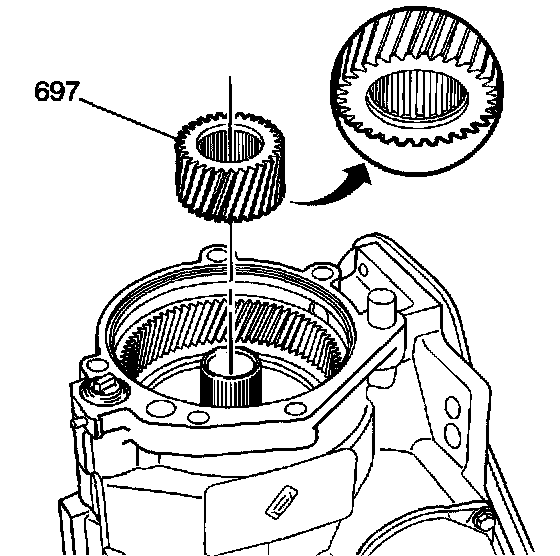 697