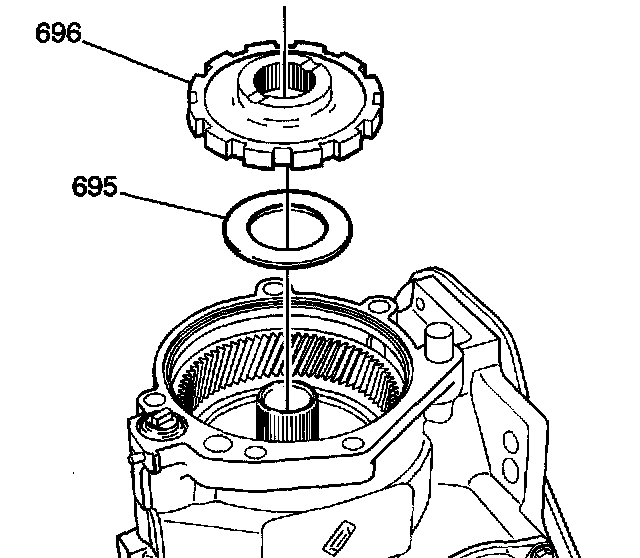 696

695