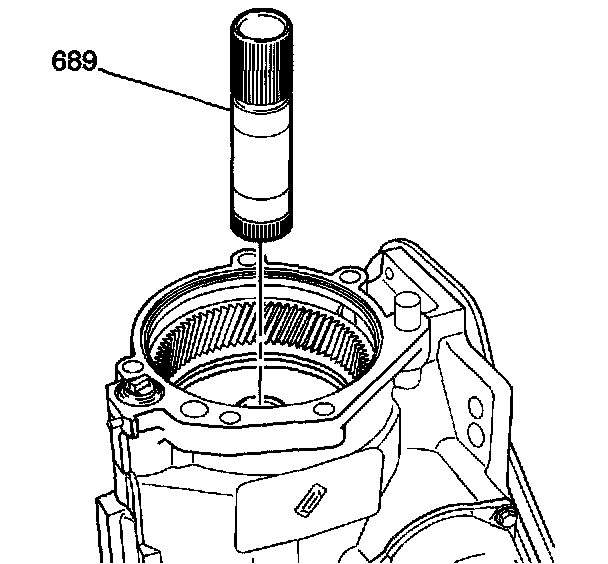 689