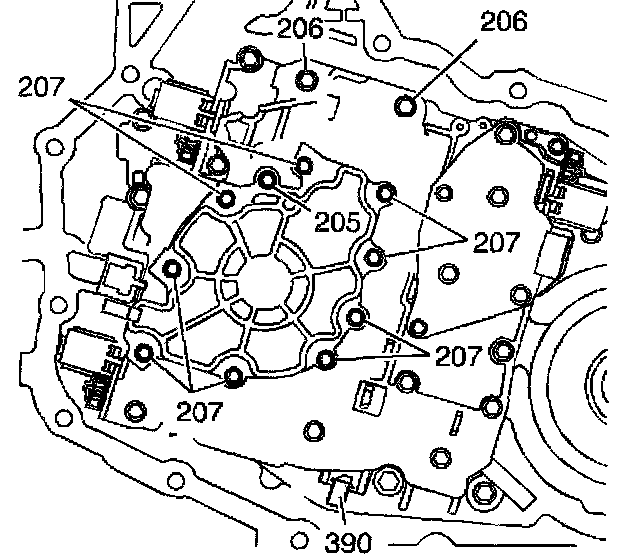 206
206
207
205
207
207
207
390