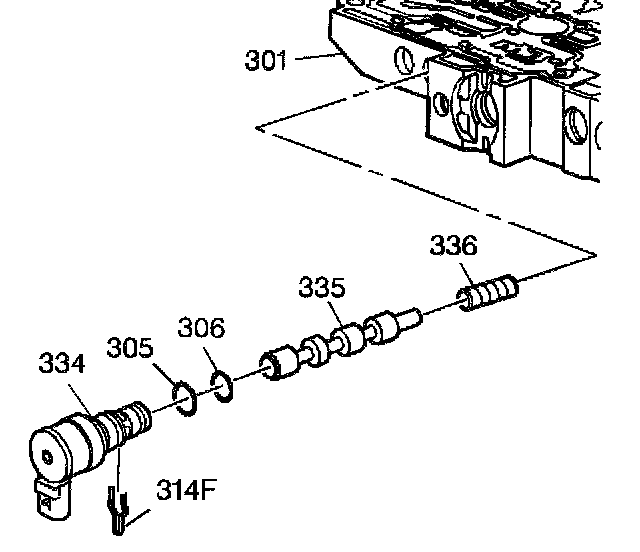 301
336
335
306
305
334
314F