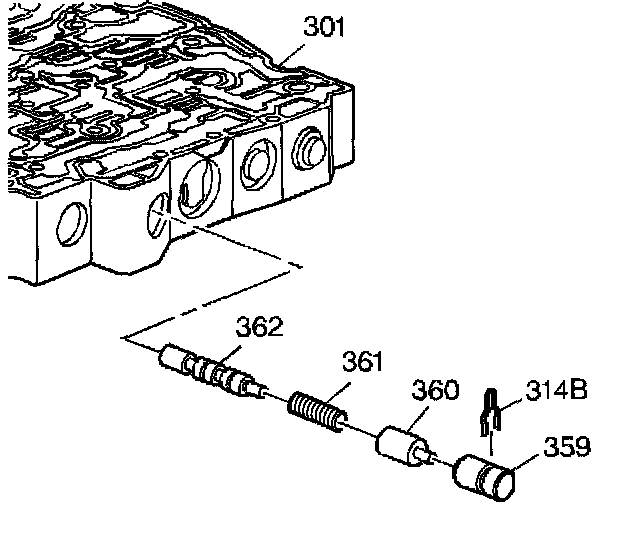 301

362

361

360

314B

359