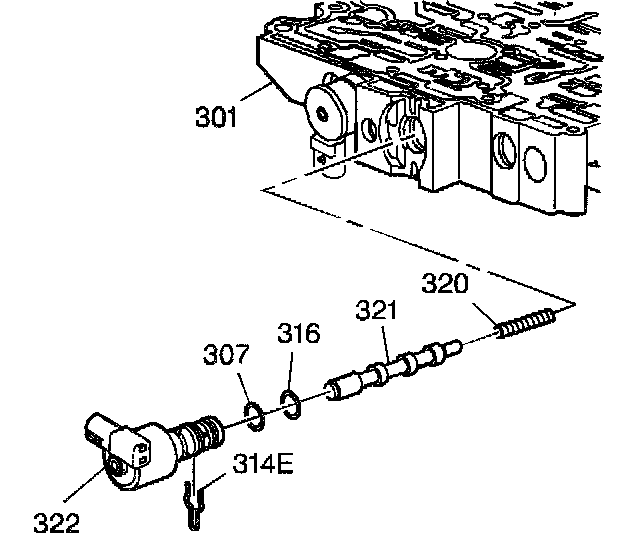 301
320
321
316
307
314E
322