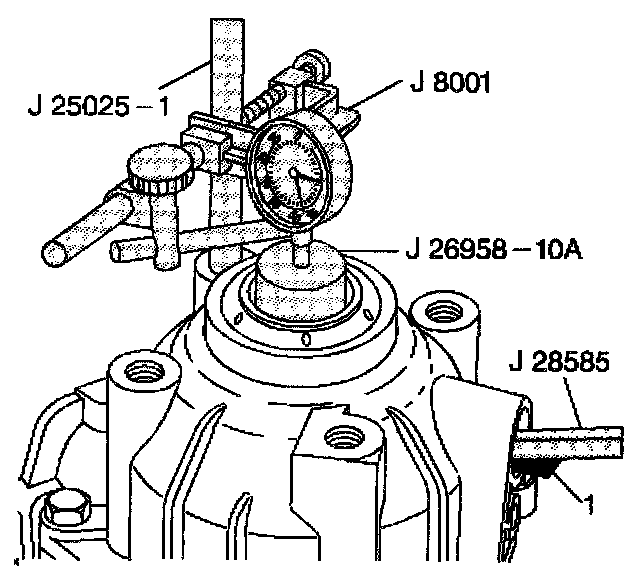 J 25025 – 1

J 8001

J 26958 – 10A

J 28585

1