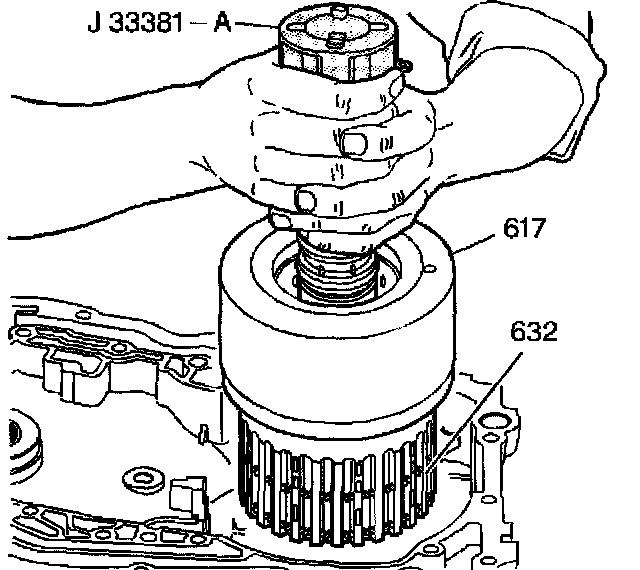 J 33381 – A

617

632