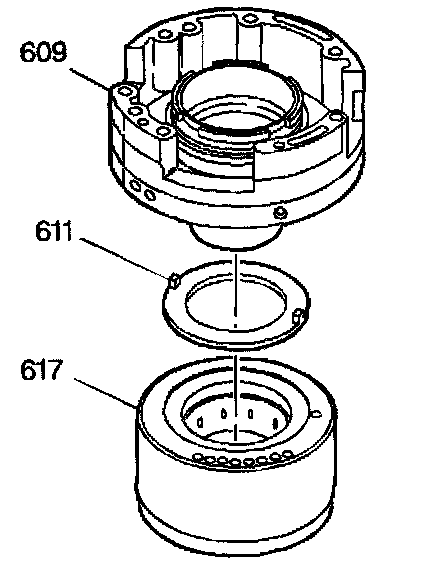 609
611
617