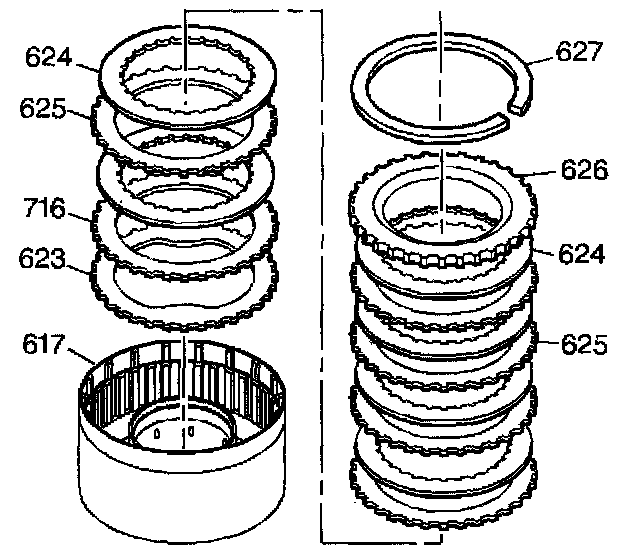 624
625
716
623
617
627
626
624
625