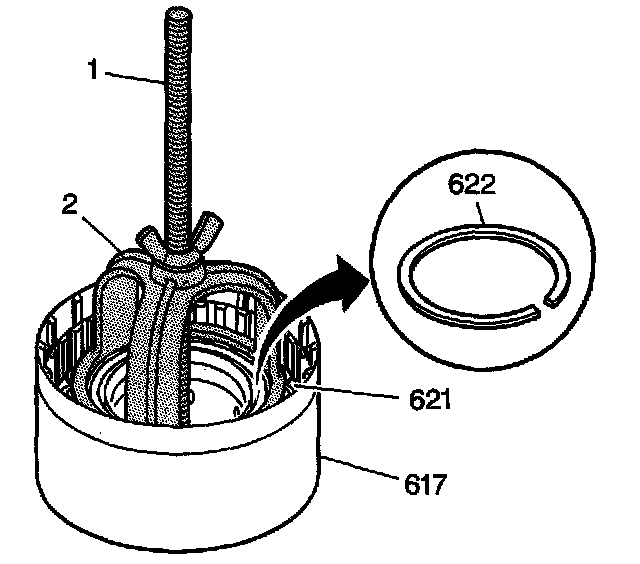 1
2
622
621
617