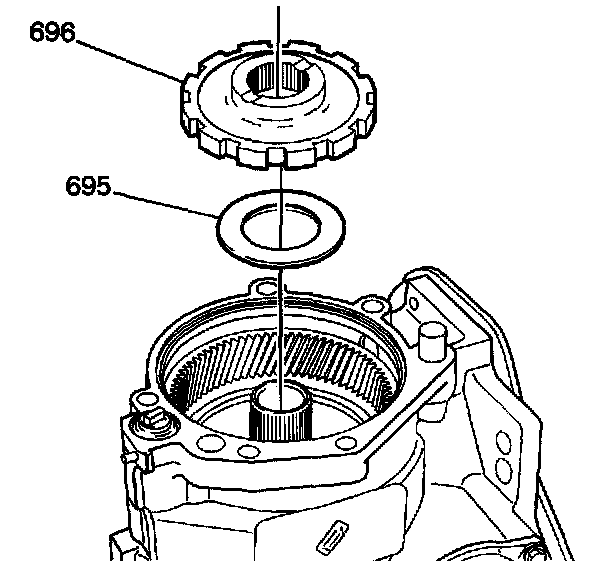 696

695