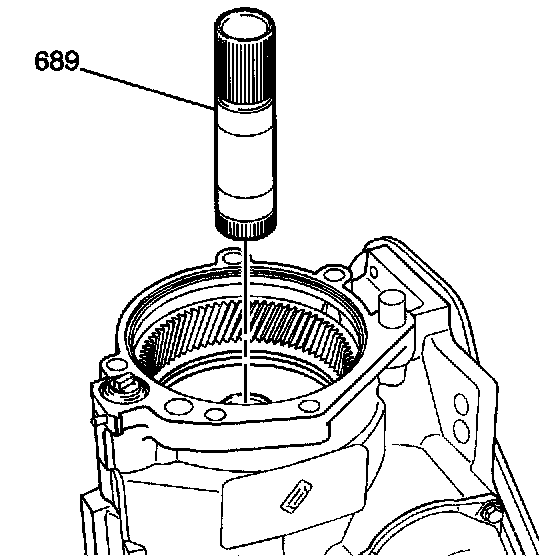 689