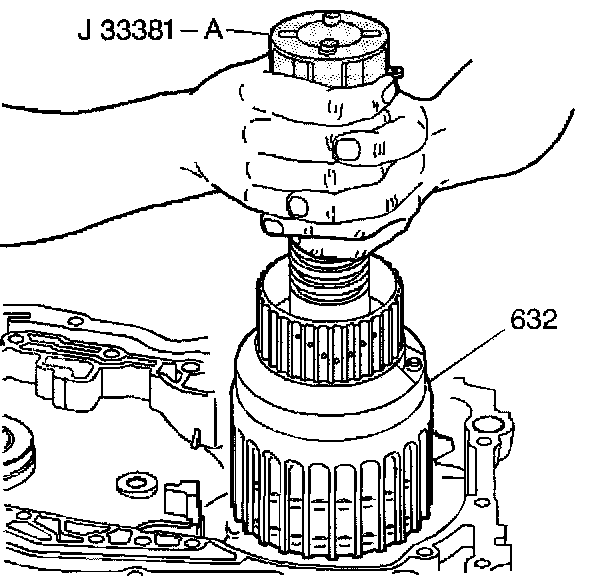 J 33381 – A

632