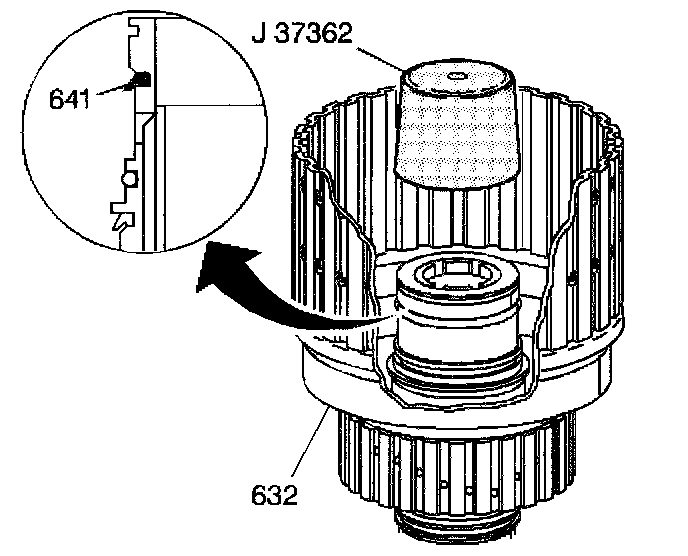 J 37362

641

632