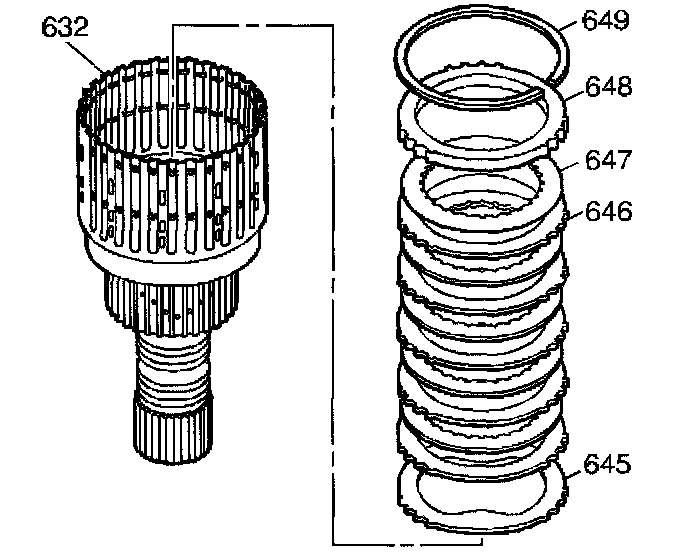 632
649
648
647
646
645