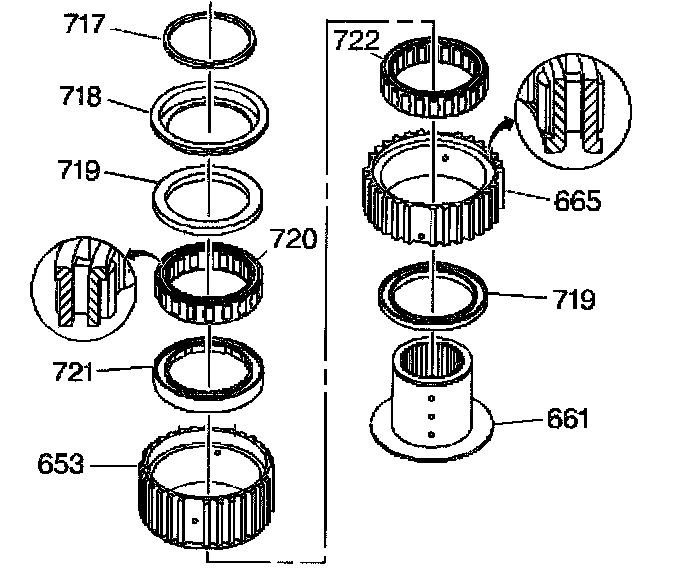 717
718
719
720
721
653
722
665
719
661