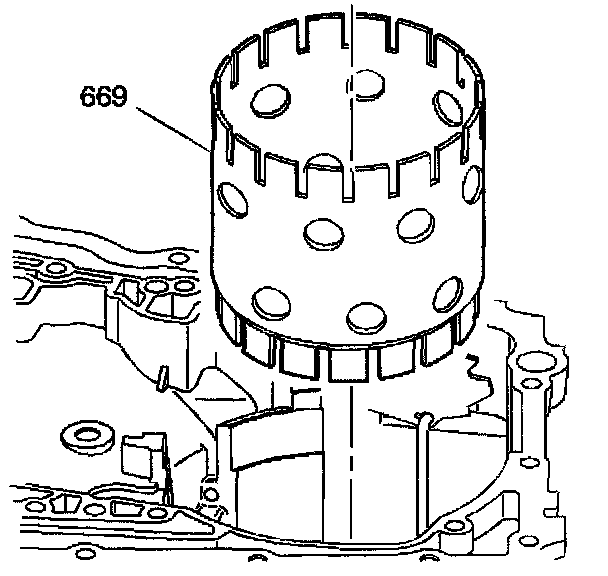 669