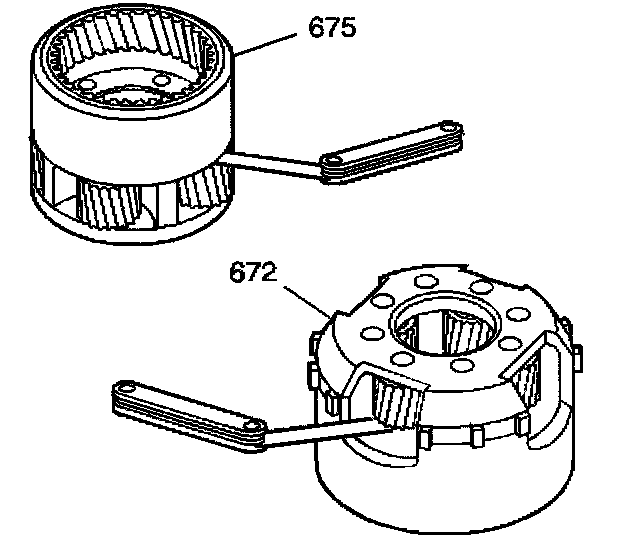 675

672