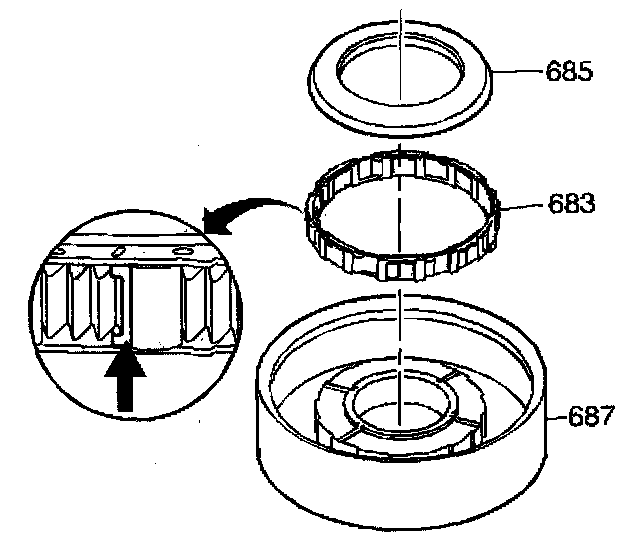 685

683

687