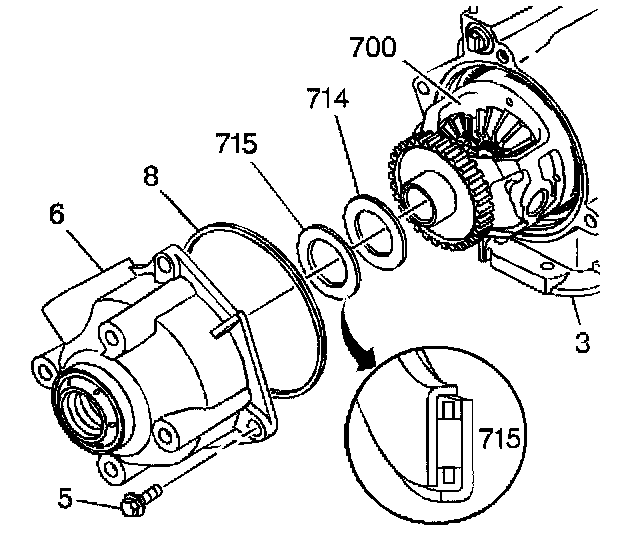 700
714
715
8
6
3
715
5