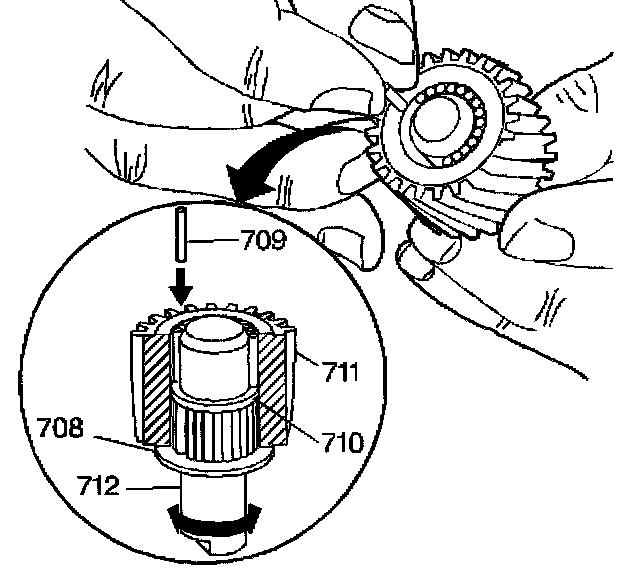 709
711
708
710
712