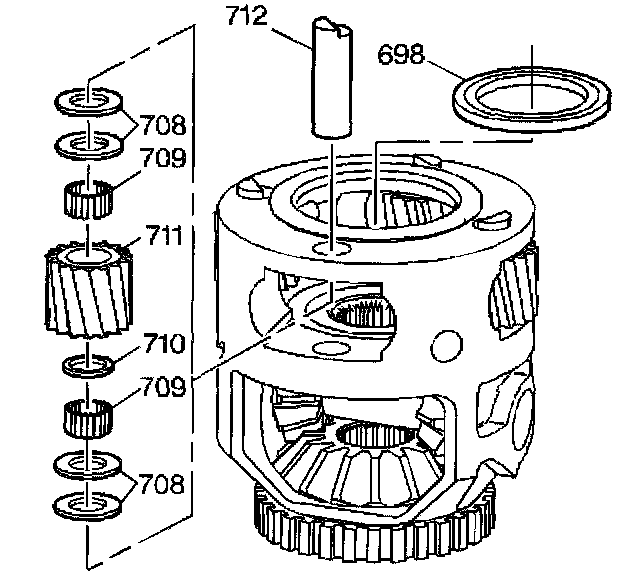 712
698
708
709
711
710
709
708