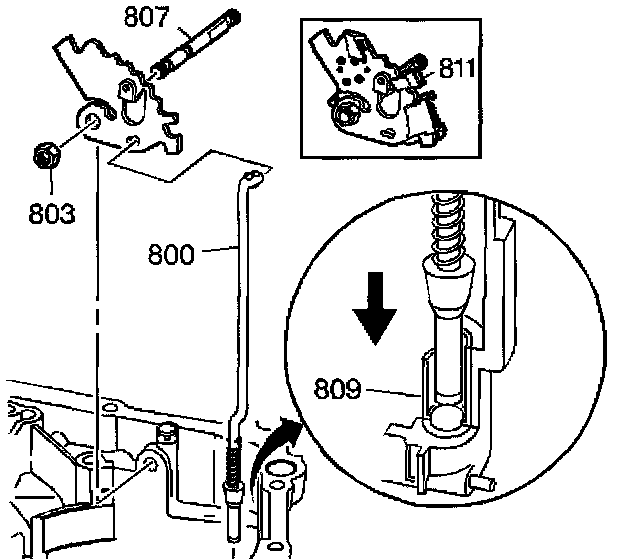 807

811

803

800

809