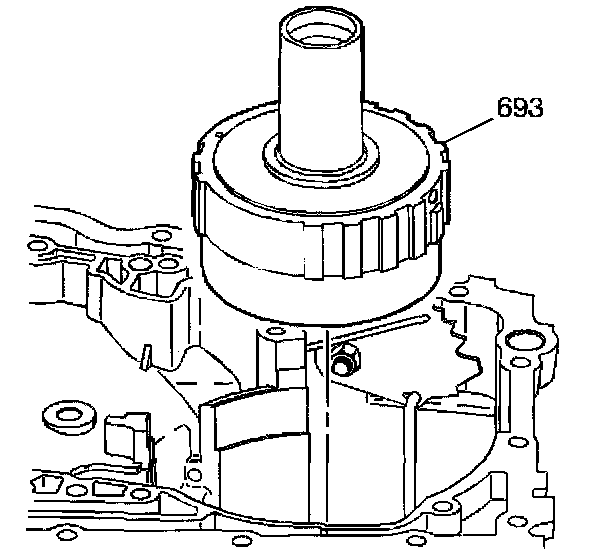 693