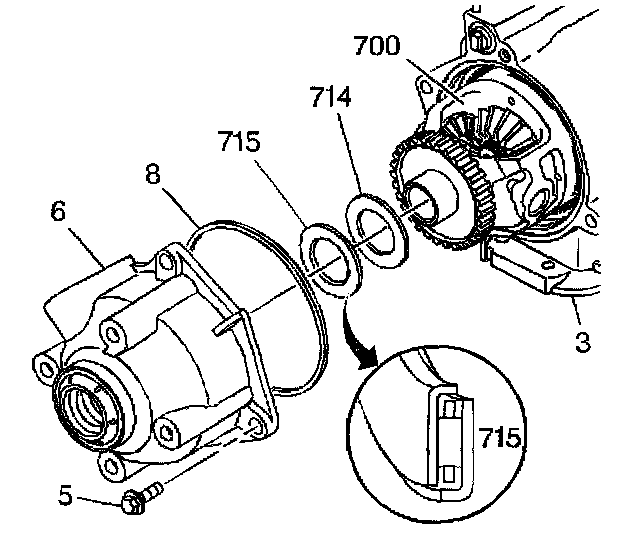 700
714
715
8
6
3
715
5