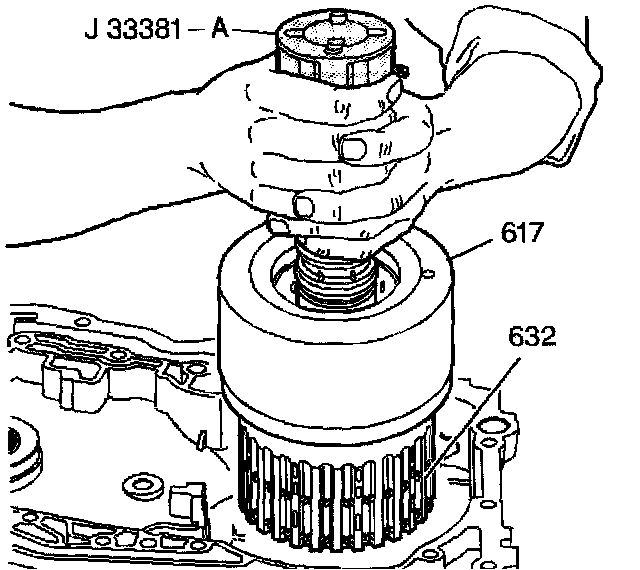 J 33381 – A

617

632