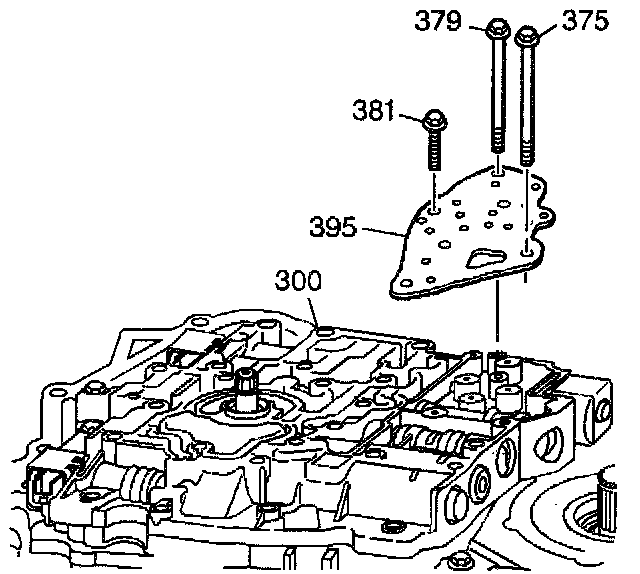 379
375
381
395
300