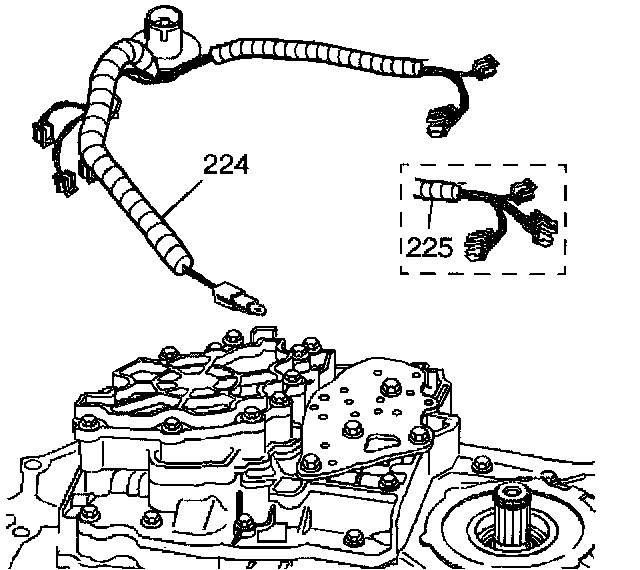 224

225