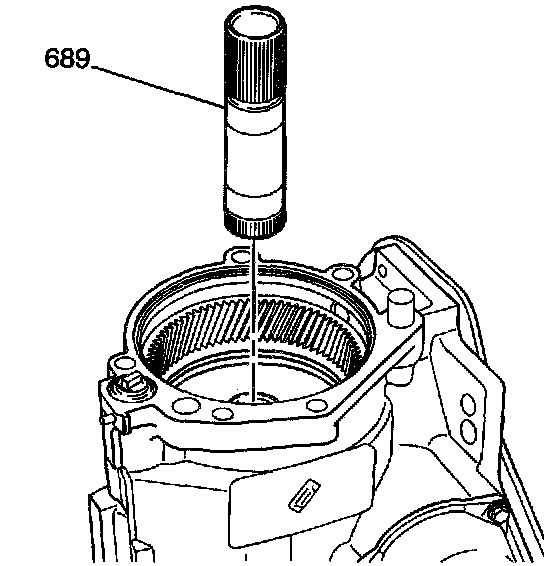 689