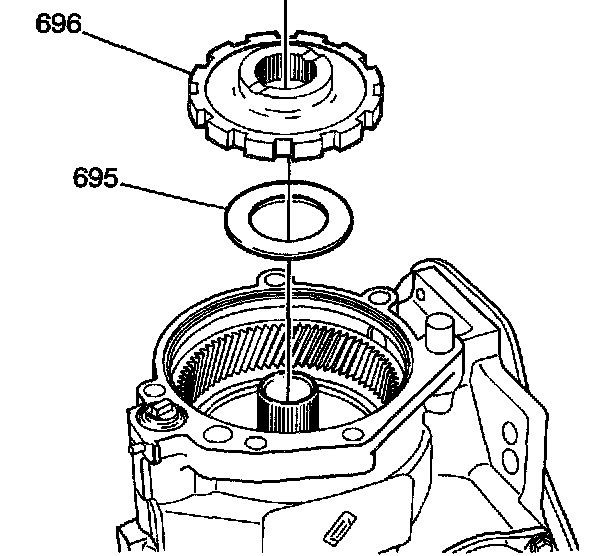 696

695