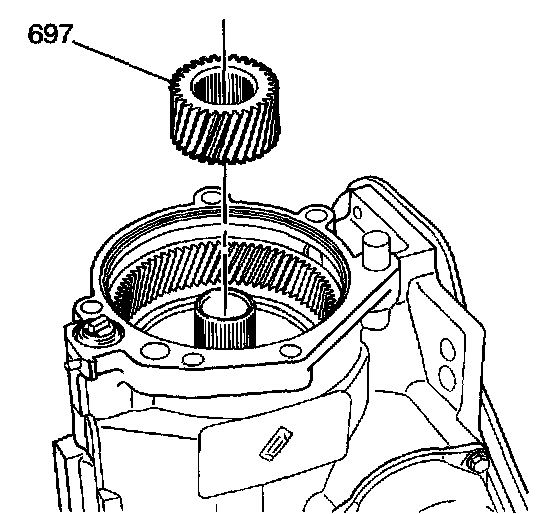 697