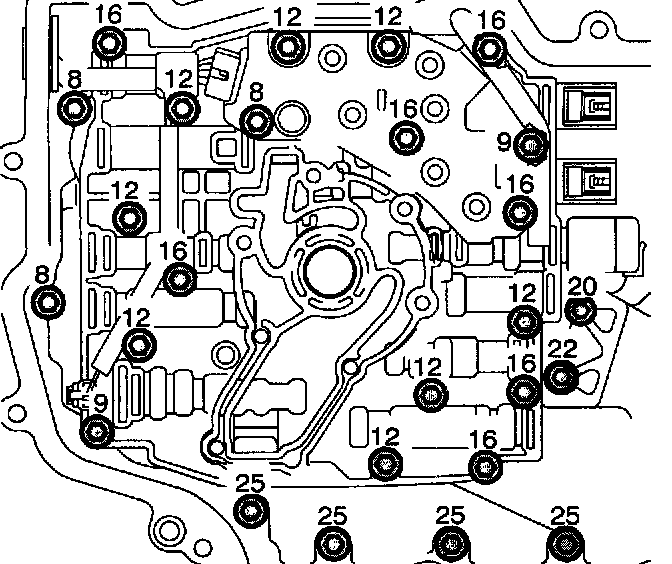 16
12
12
16
8
12
8
16
9
16
12
16
8
12
20
12
22
12
16
9
12
16
25
25
25
25