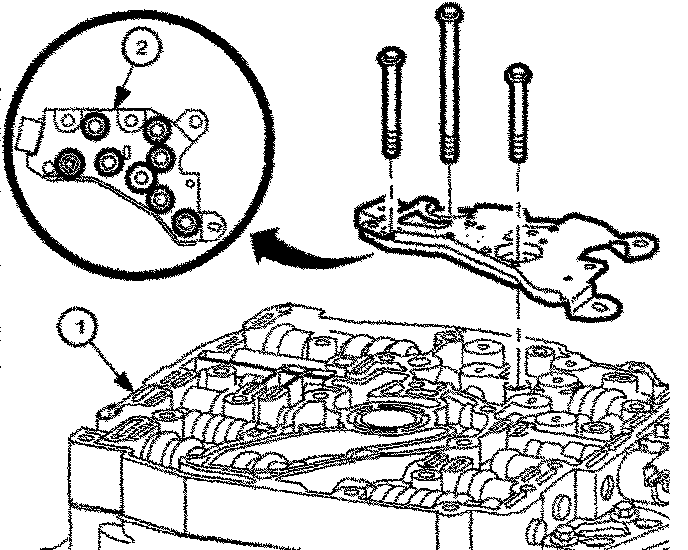 2

1