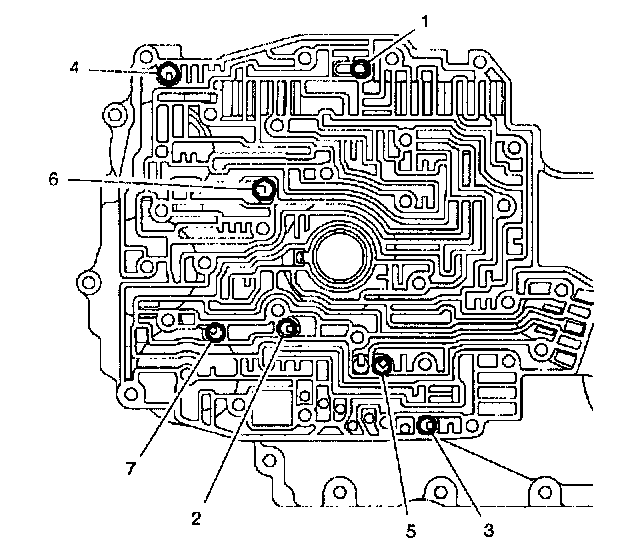 1
4
6
7
2
5
3