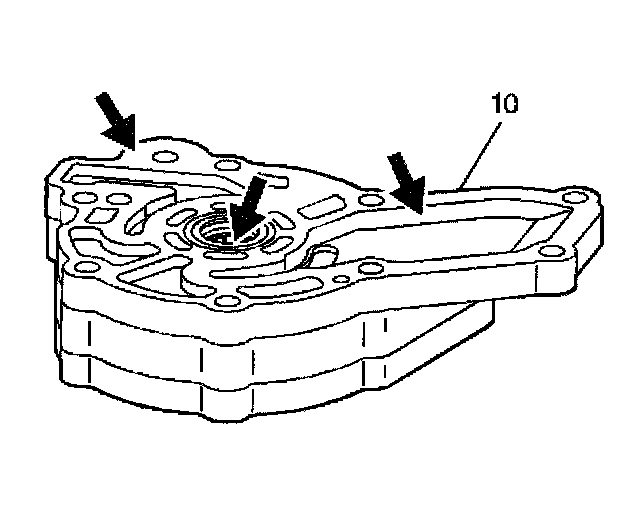 10