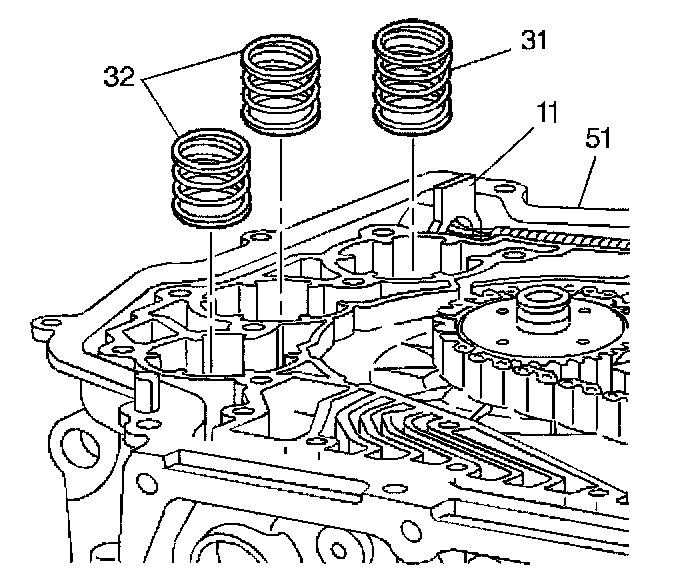 32
31
11
51