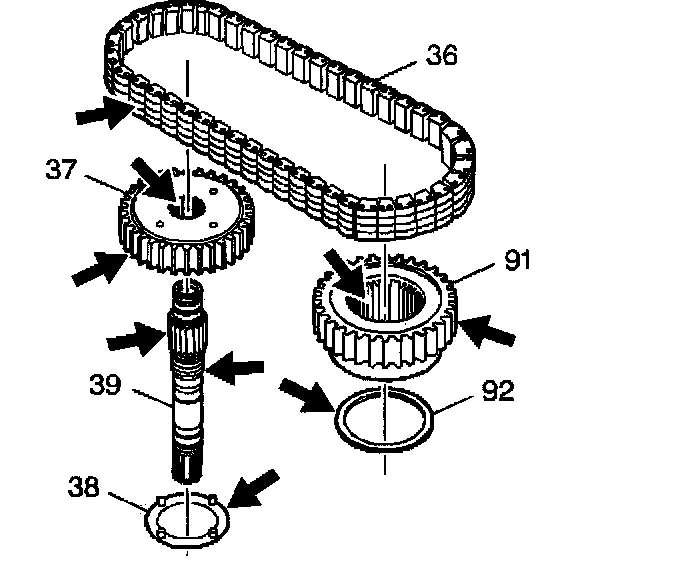 36
37
91
39
92
38