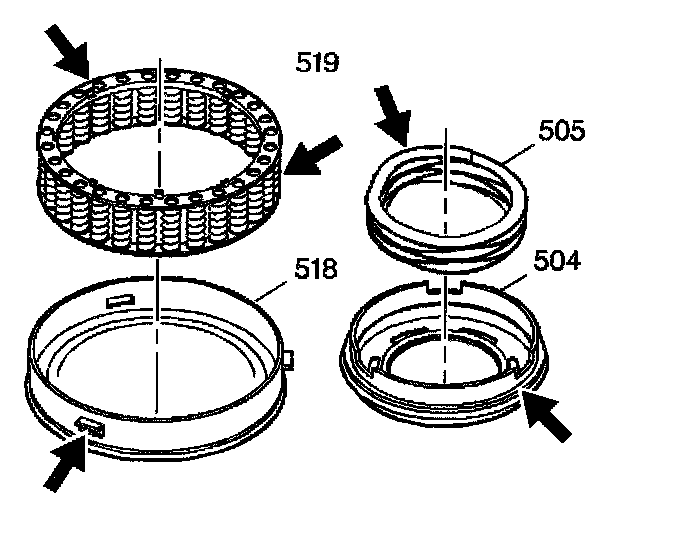 519

505

518

504