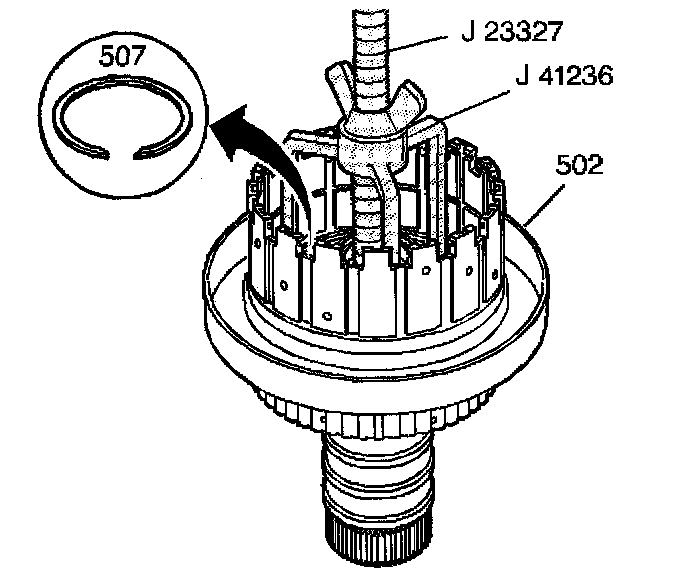 507

J 23327

J 41236

502