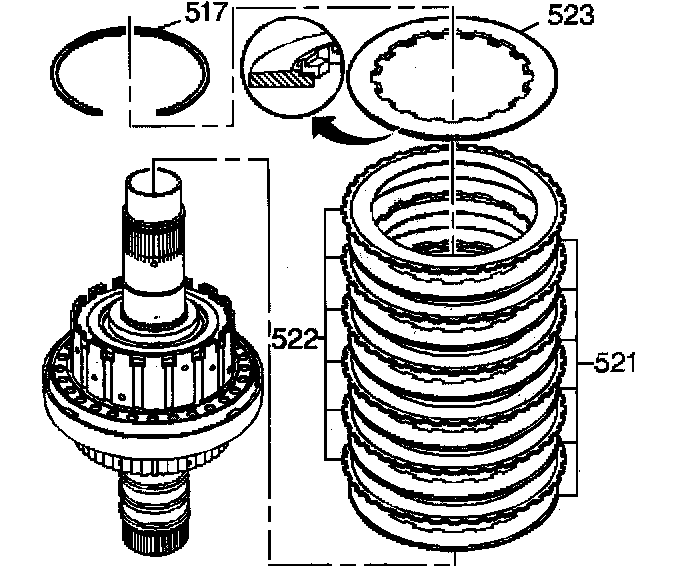 517
523
522
521