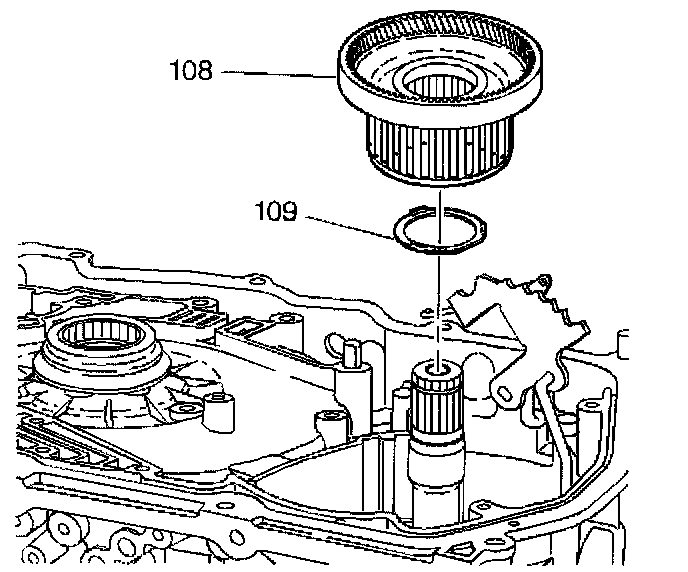 108

109