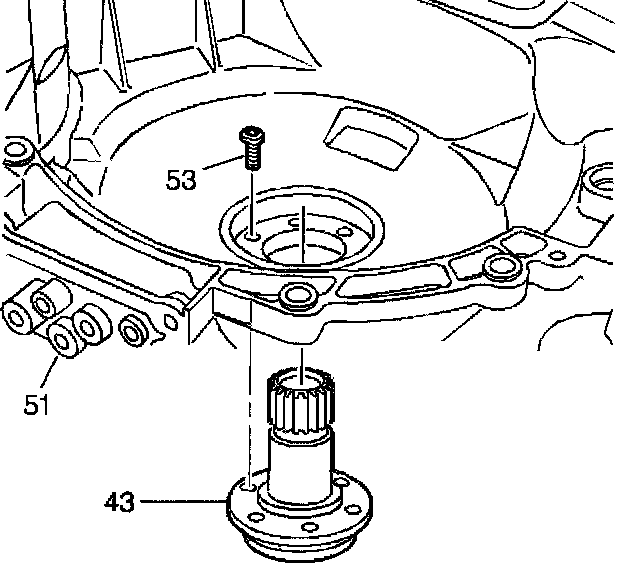 53

51

43