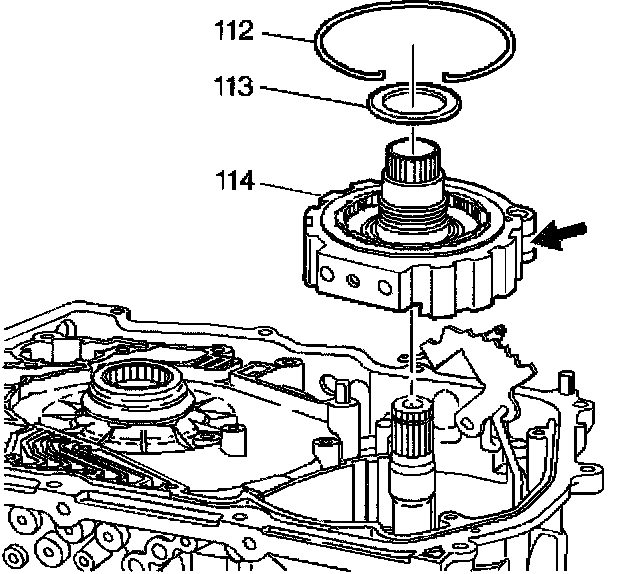 112
113
114