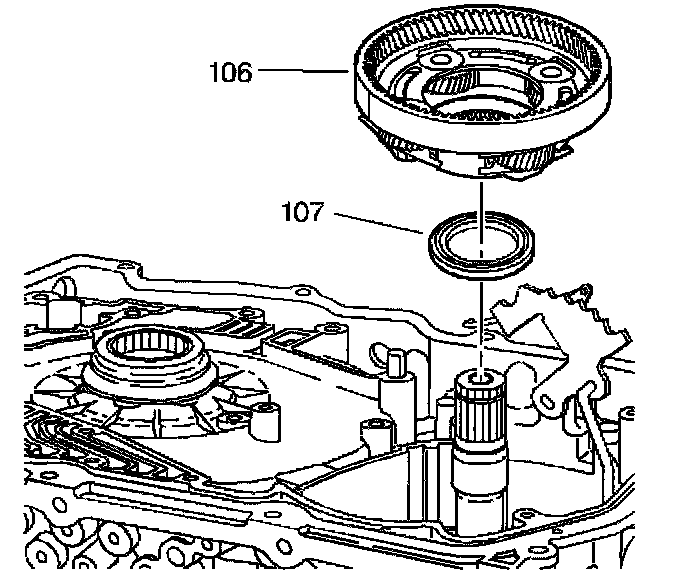 106

107