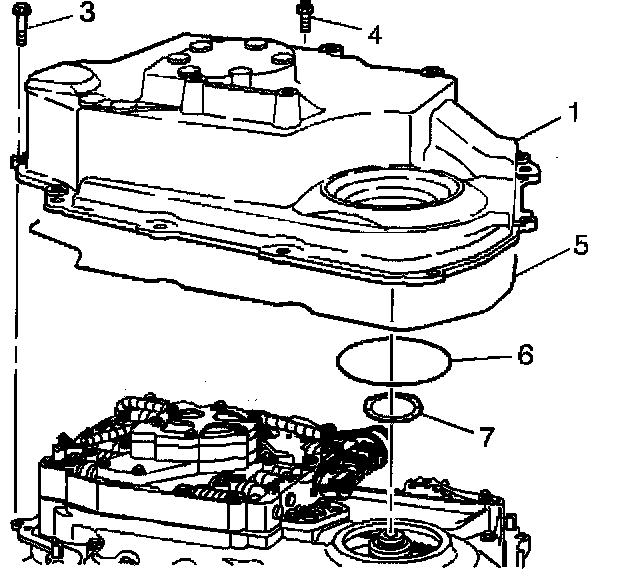 3
4
1
5
6
7